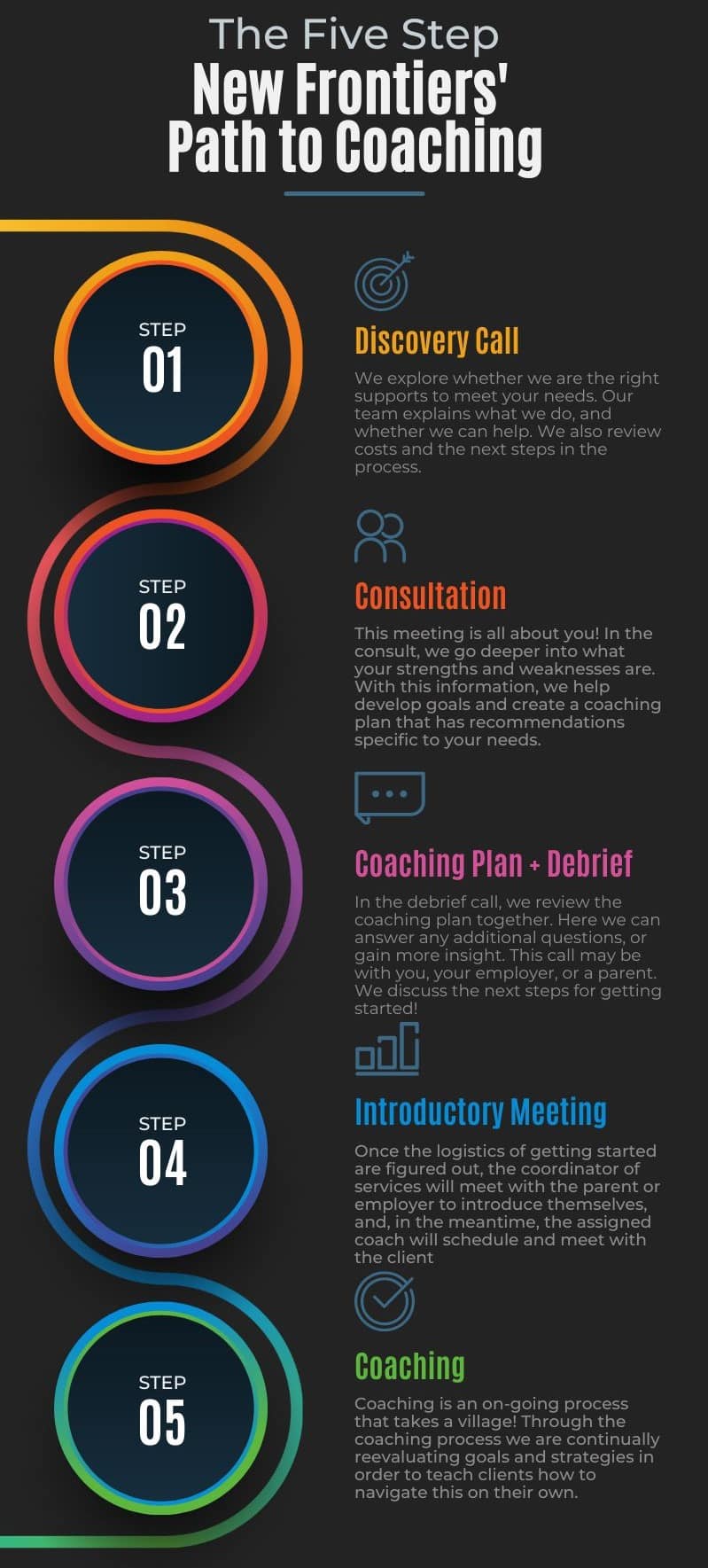 The Five Step
New Frontiers'
Path to Coaching

STEP
01

Discovery Call

We explore whether we are the right supports to meet your needs. Our team explains what we do, and whether we can help. We also review costs and the next steps in the process.

STEP
02

Consultation

This meeting is all about you! In the consult, we go deeper into what your strengths and weaknesses are. With this information, we help develop goals and create a coaching plan that has recommendations specific to your needs.

STEP
03

Coaching Plan + Debrief

In the debrief call, we review the coaching plan together. Here we can answer any additional questions, or gain more insight. This call may be with you, your employer, or a parent. We discuss the next steps for getting started!

STEP
04

Introductory Meeting

Once the logistics of getting started are figured out, the coordinator of services will meet with the parent or employer to introduce themselves, and, in the meantime, the assigned coach will schedule and meet with the client

STEP
05

Coaching

Coaching is an on-going process that takes a village! Through the coaching process we are continually reevaluating goals and strategies in order to teach clients how to navigate this on their own.